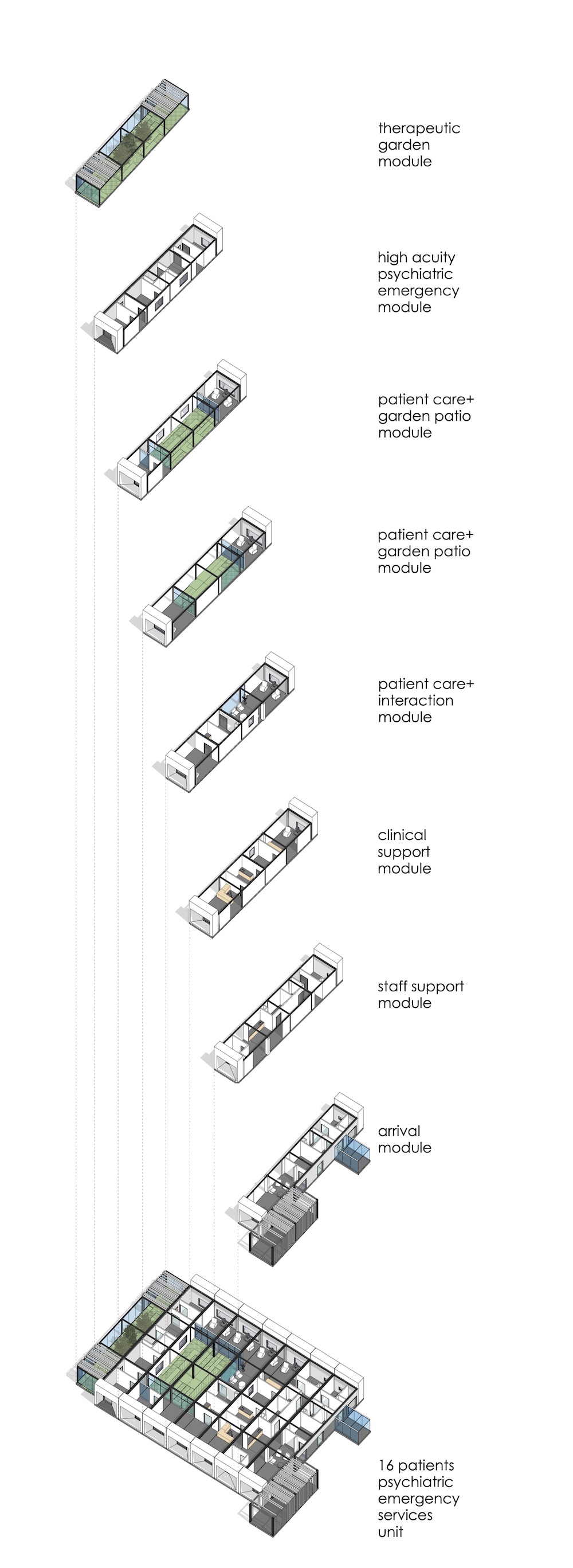 therapeutic garden module

high acuity psychiatric emergency module

patient care+ garden patio module

patient care+ garden patio module

patient care+ interaction module

clinical support module

staff support module

arrival module

16 patients psychiatric emergency services unit